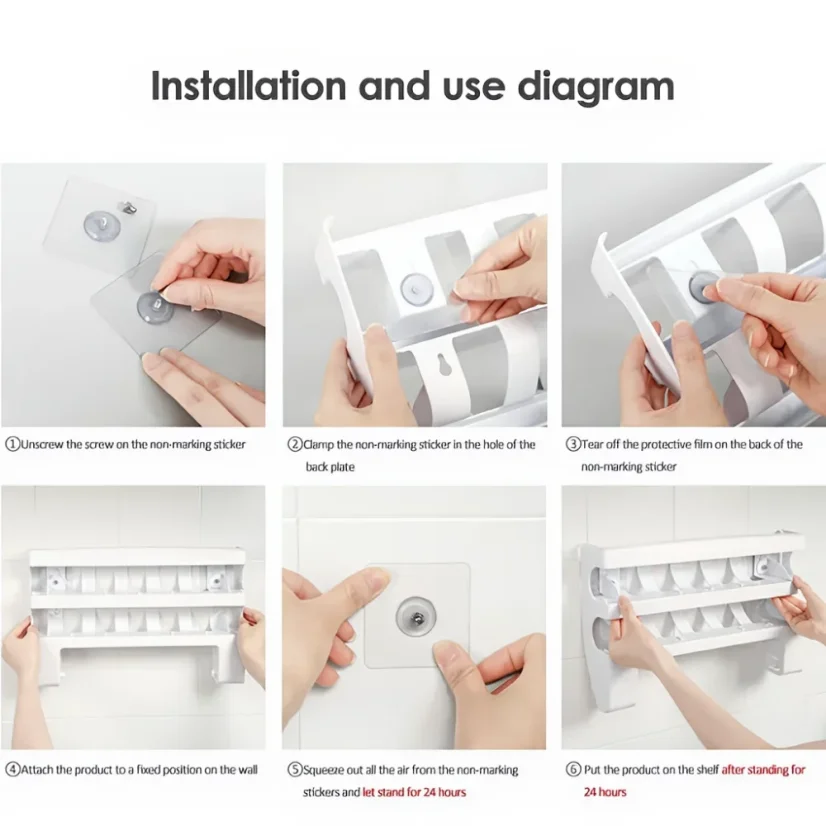 Installation and use diagram

①Unscrew the screw on the non-marking sticker

②Clamp the non-marking sticker in the hole of the back plate

③Tear off the protective film on the back of the non-marking sticker

④Attach the product to a fixed position on the wall

⑤Squeeze out all the air from the non-marking stickers and let stand for 24 hours

⑥ Put the product on the shelf after standing for 24 hours